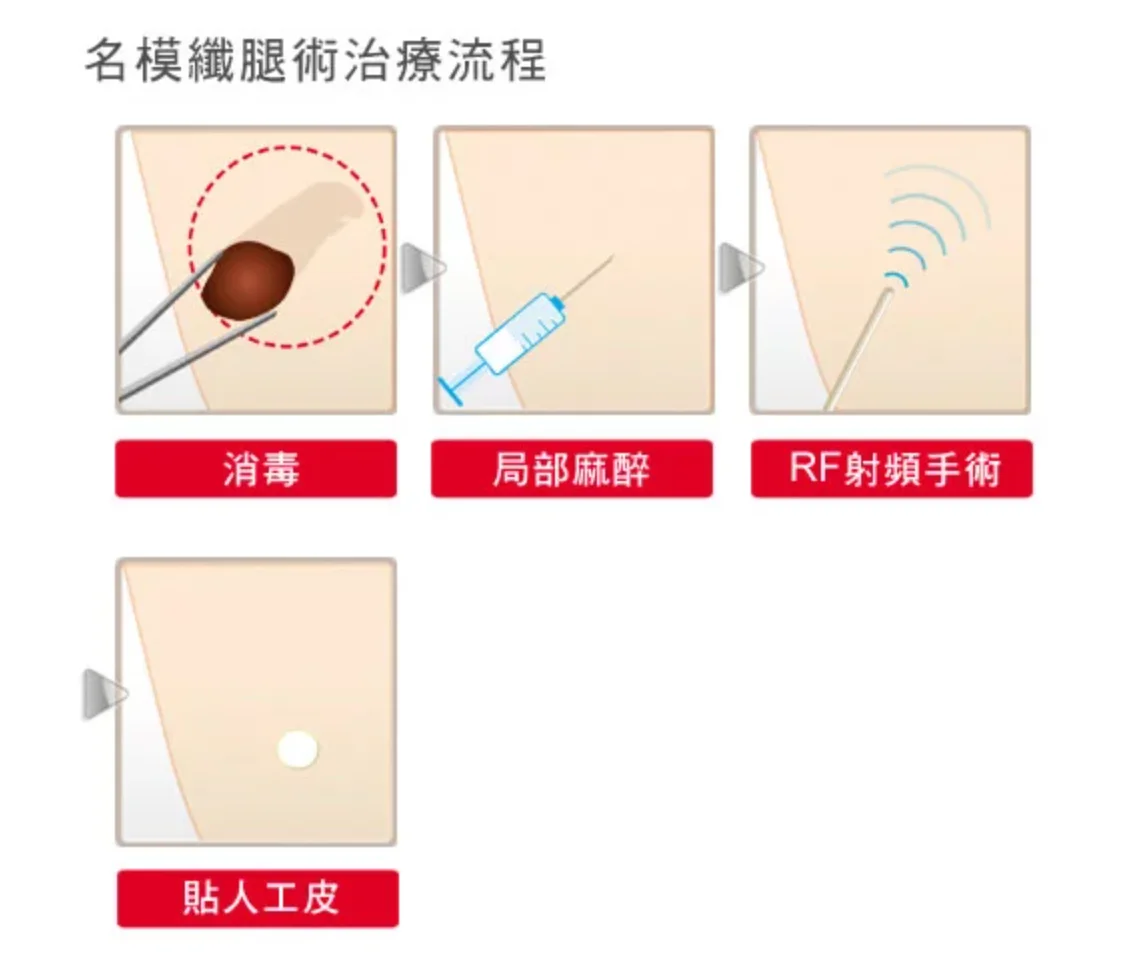 名模纖腿術治療流程

消毒

局部麻醉

RF射頻手術

貼人工皮